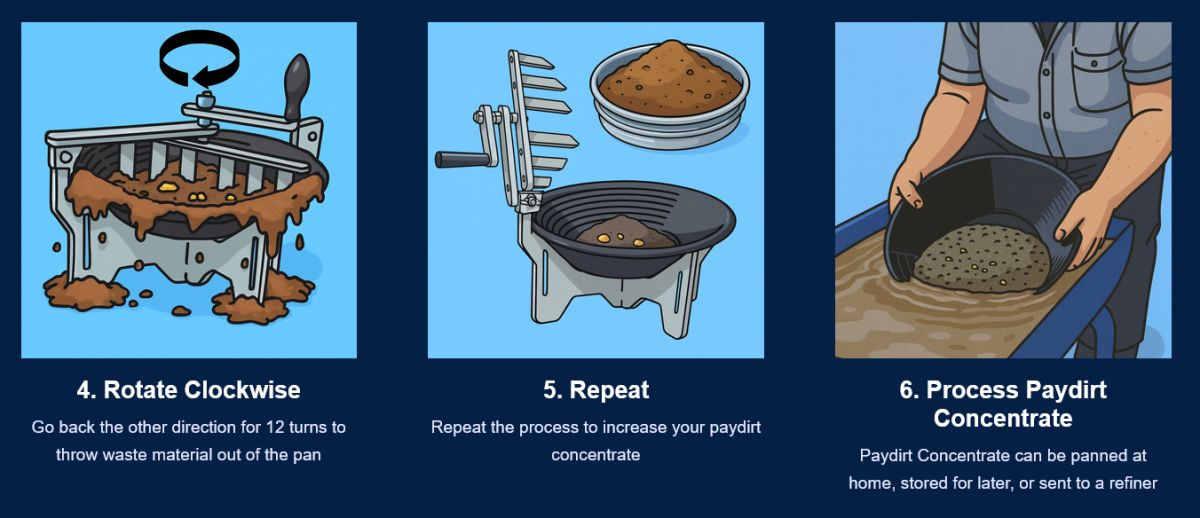 4. Rotate Clockwise

Go back the other direction for 12 turns to throw waste material out of the pan

5. Repeat

Repeat the process to increase your paydirt concentrate

6. Process Paydirt Concentrate

Paydirt Concentrate can be panned at home, stored for later, or sent to a refiner